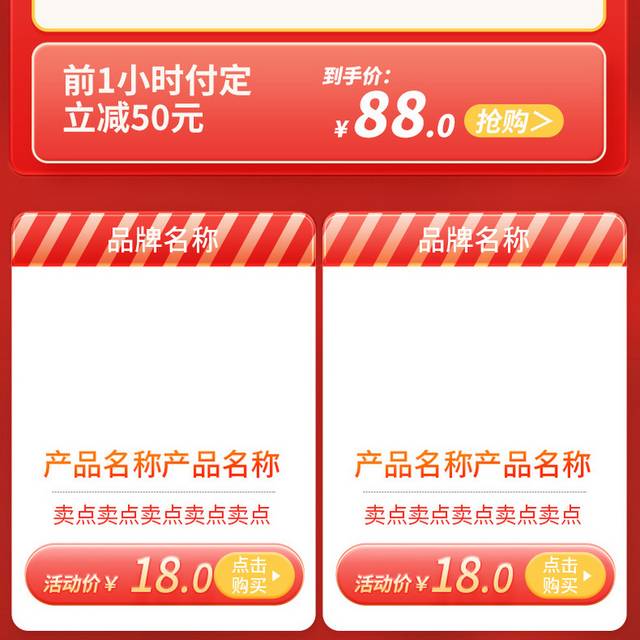 前1小时付定
立减50元

到手价:
¥88.0 抢购>

品牌名称

产品名称产品名称

卖点卖点卖点卖点卖点

活动价¥ 18.0 点击购买

品牌名称

产品名称产品名称

卖点卖点卖点卖点卖点

活动价¥18.0 点击购买